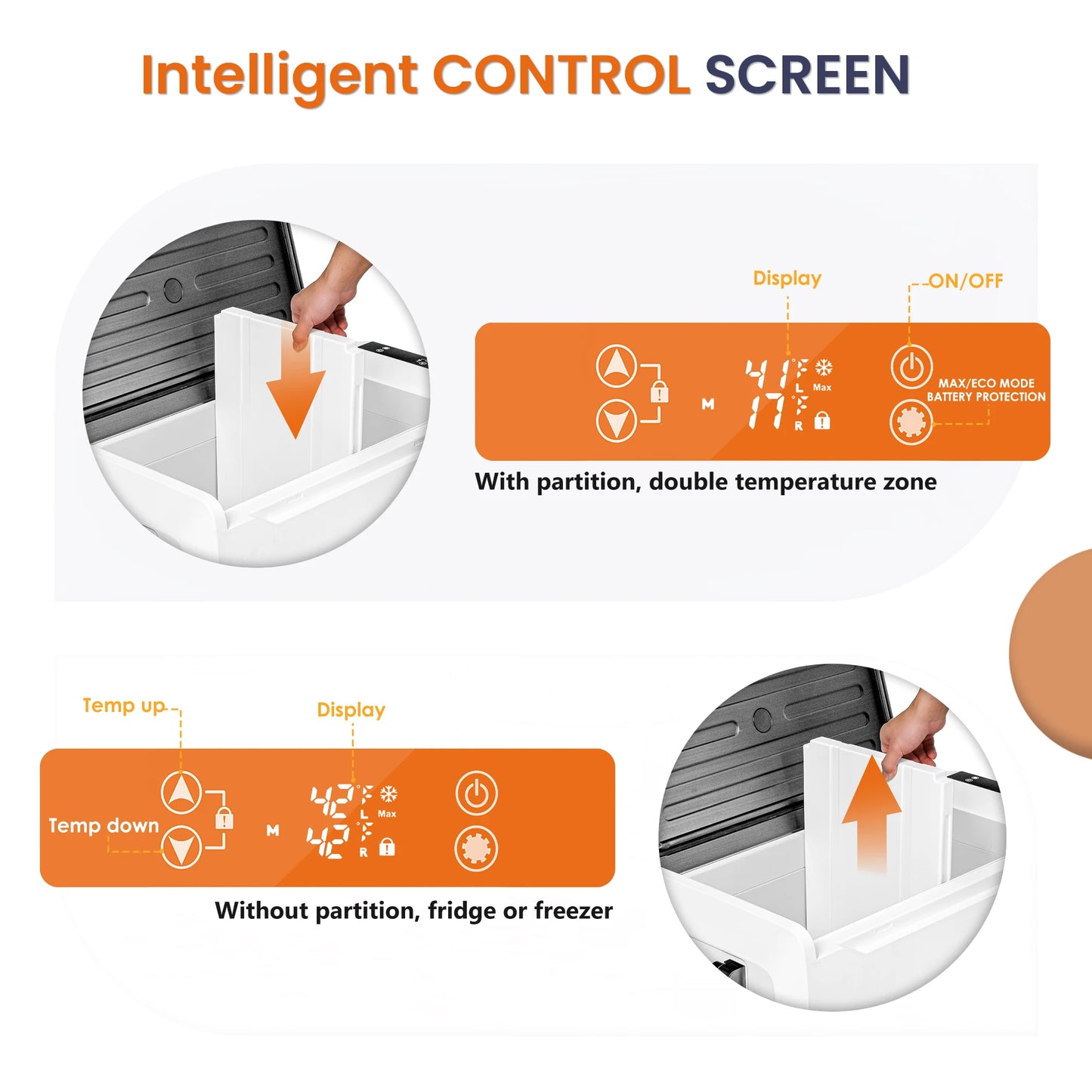 Intelligent CONTROL SCREEN

Display

ON/OFF

M

41°F

L Max

17°F

R

MAX/ECO MODE
BATTERY PROTECTION

With partition, double temperature zone

Temp up

Display

Temp down

M

42°F

L Max

42°F

R

Without partition, fridge or freezer