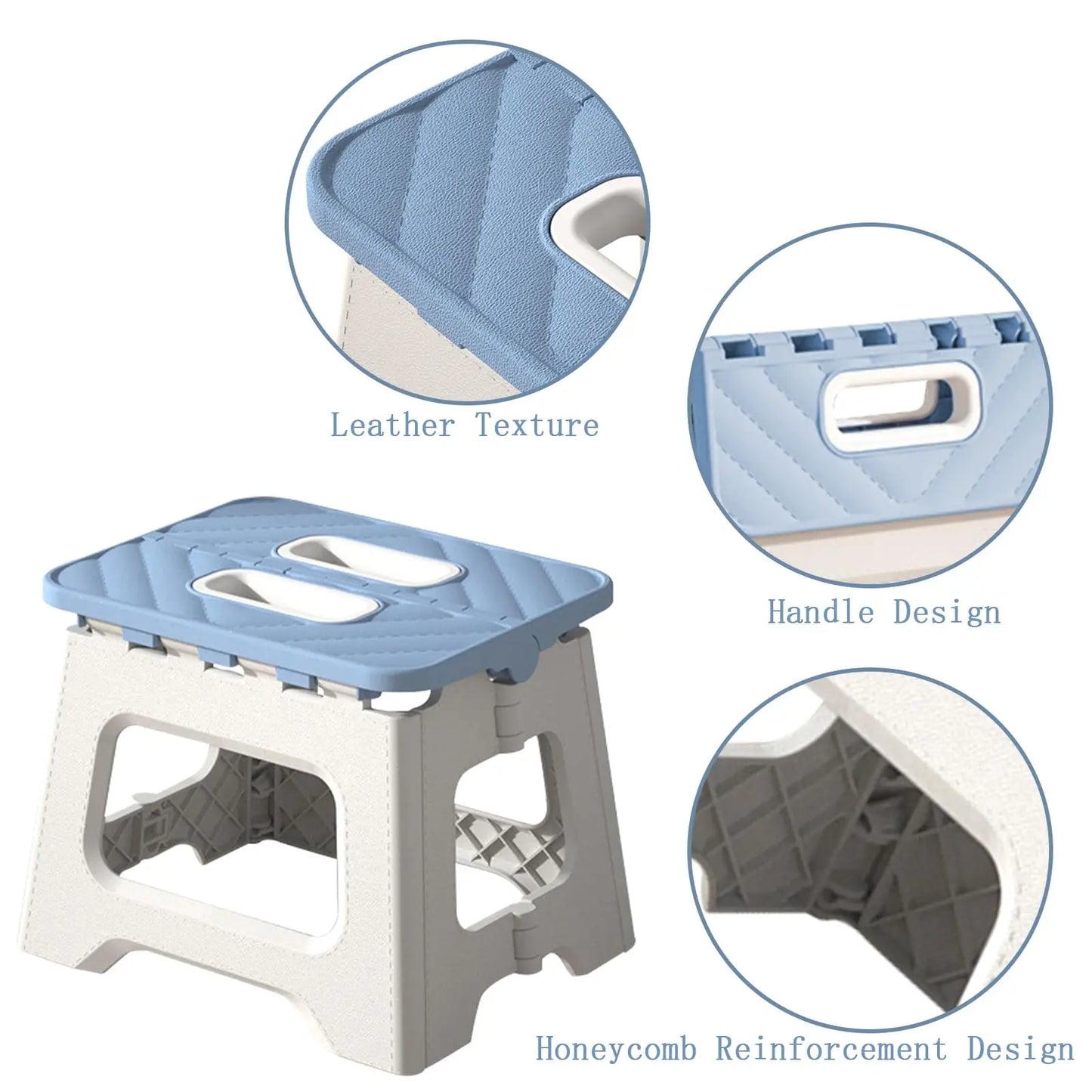 Leather Texture

Handle Design

Honeycomb Reinforcement Design